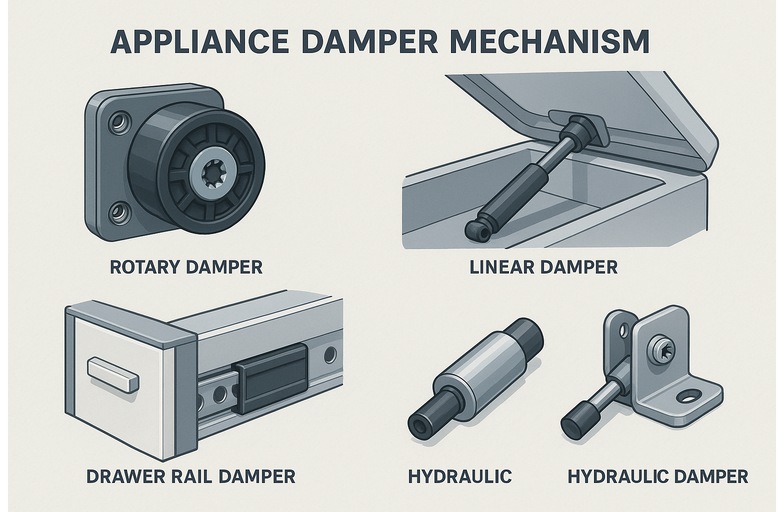 APPLIANCE DAMPER MECHANISM

ROTARY DAMPER

LINEAR DAMPER

DRAWER RAIL DAMPER

HYDRAULIC

HYDRAULIC DAMPER