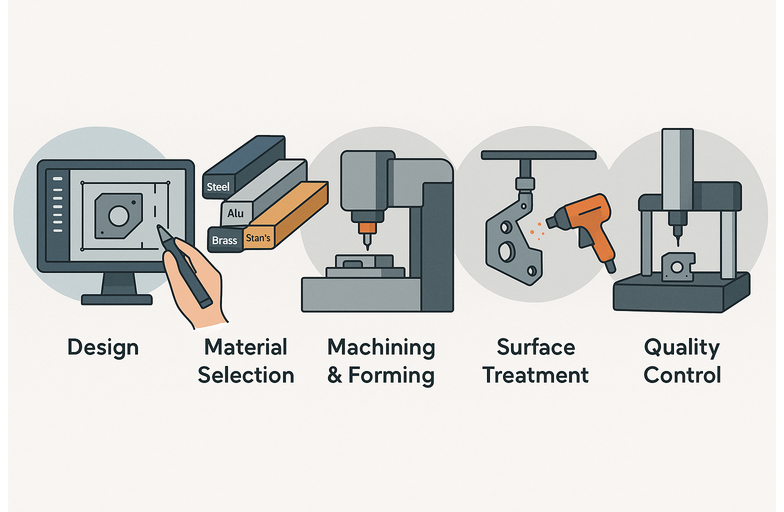 Steel
Alu
Brass
Stan's

Design

Material Selection

Machining & Forming

Surface Treatment

Quality Control