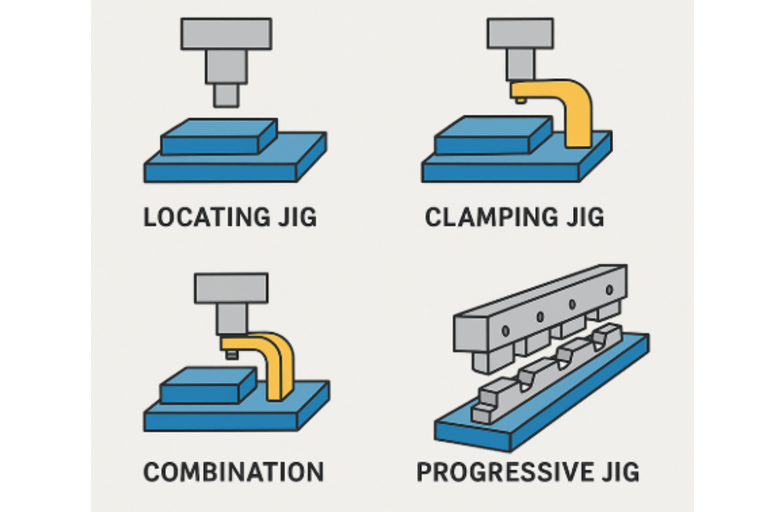 LOCATING JIG

CLAMPING JIG

COMBINATION

PROGRESSIVE JIG