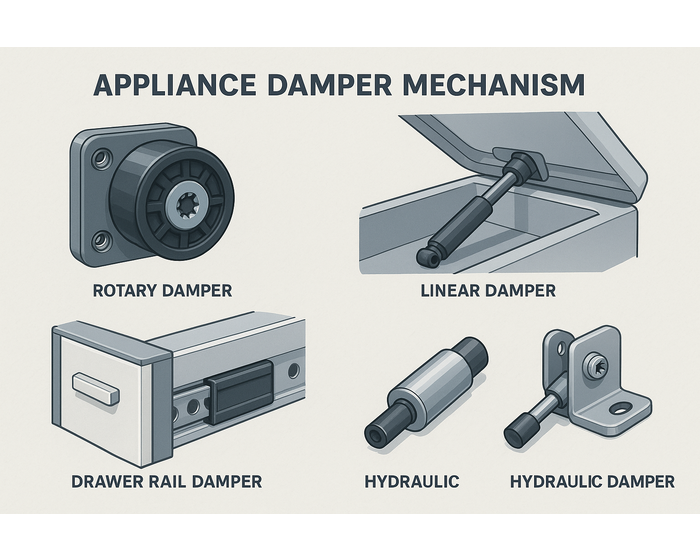 APPLIANCE DAMPER MECHANISM

ROTARY DAMPER

LINEAR DAMPER

DRAWER RAIL DAMPER

HYDRAULIC

HYDRAULIC DAMPER