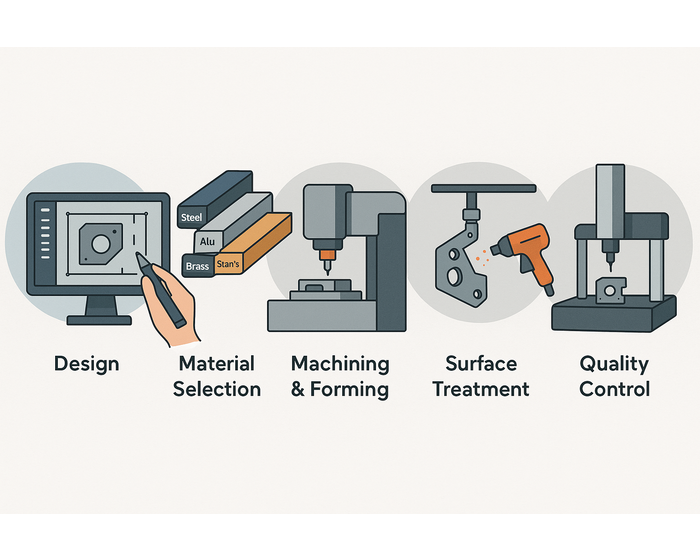 Steel
Alu
Brass
Stan's

Design

Material Selection

Machining & Forming

Surface Treatment

Quality Control