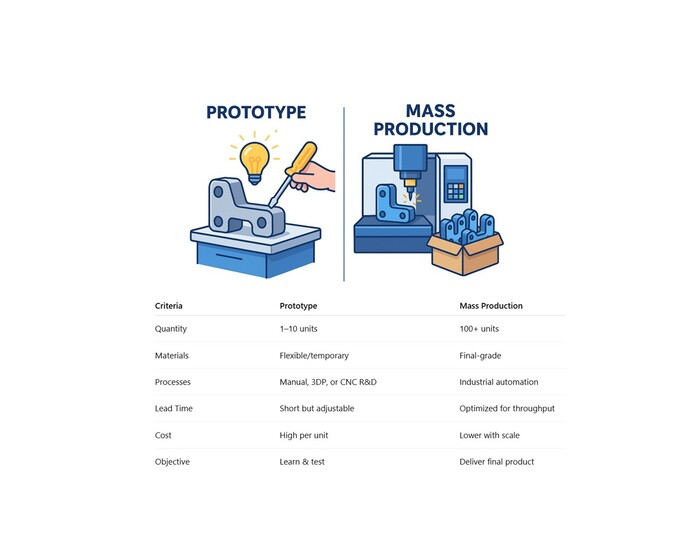 PROTOTYPE

MASS PRODUCTION

| Criteria | Prototype | Mass Production |
|---|---|---|
| Quantity | 1–10 units | 100+ units |
| Materials | Flexible/temporary | Final-grade |
| Processes | Manual, 3DP, or CNC R&D | Industrial automation |
| Lead Time | Short but adjustable | Optimized for throughput |
| Cost | High per unit | Lower with scale |
| Objective | Learn & test | Deliver final product |