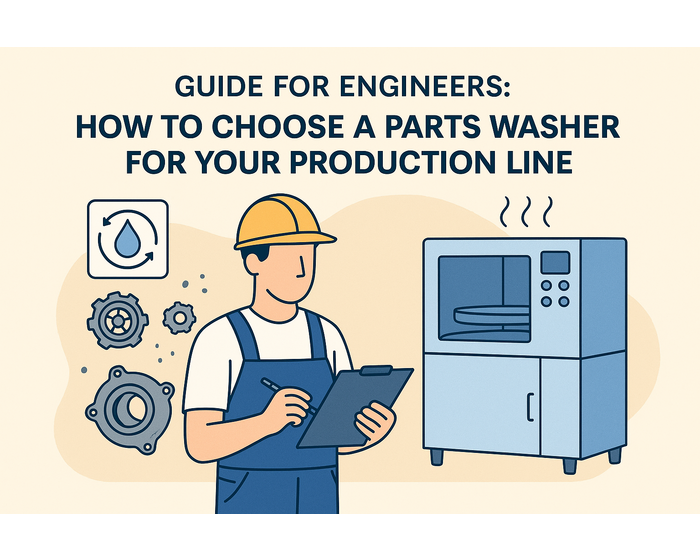 GUIDE FOR ENGINEERS:
HOW TO CHOOSE A PARTS WASHER FOR YOUR PRODUCTION LINE