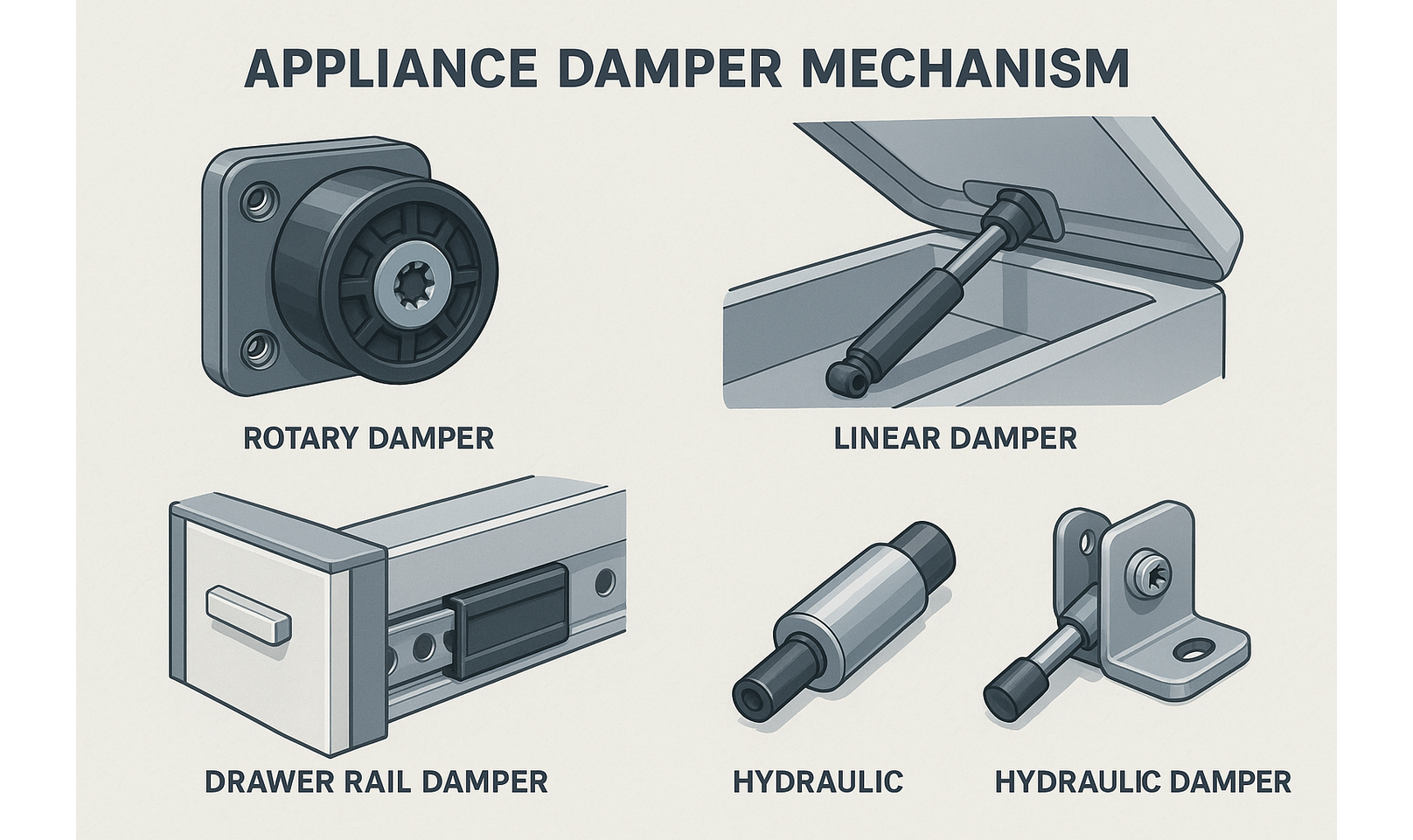 APPLIANCE DAMPER MECHANISM

ROTARY DAMPER

LINEAR DAMPER

DRAWER RAIL DAMPER

HYDRAULIC

HYDRAULIC DAMPER