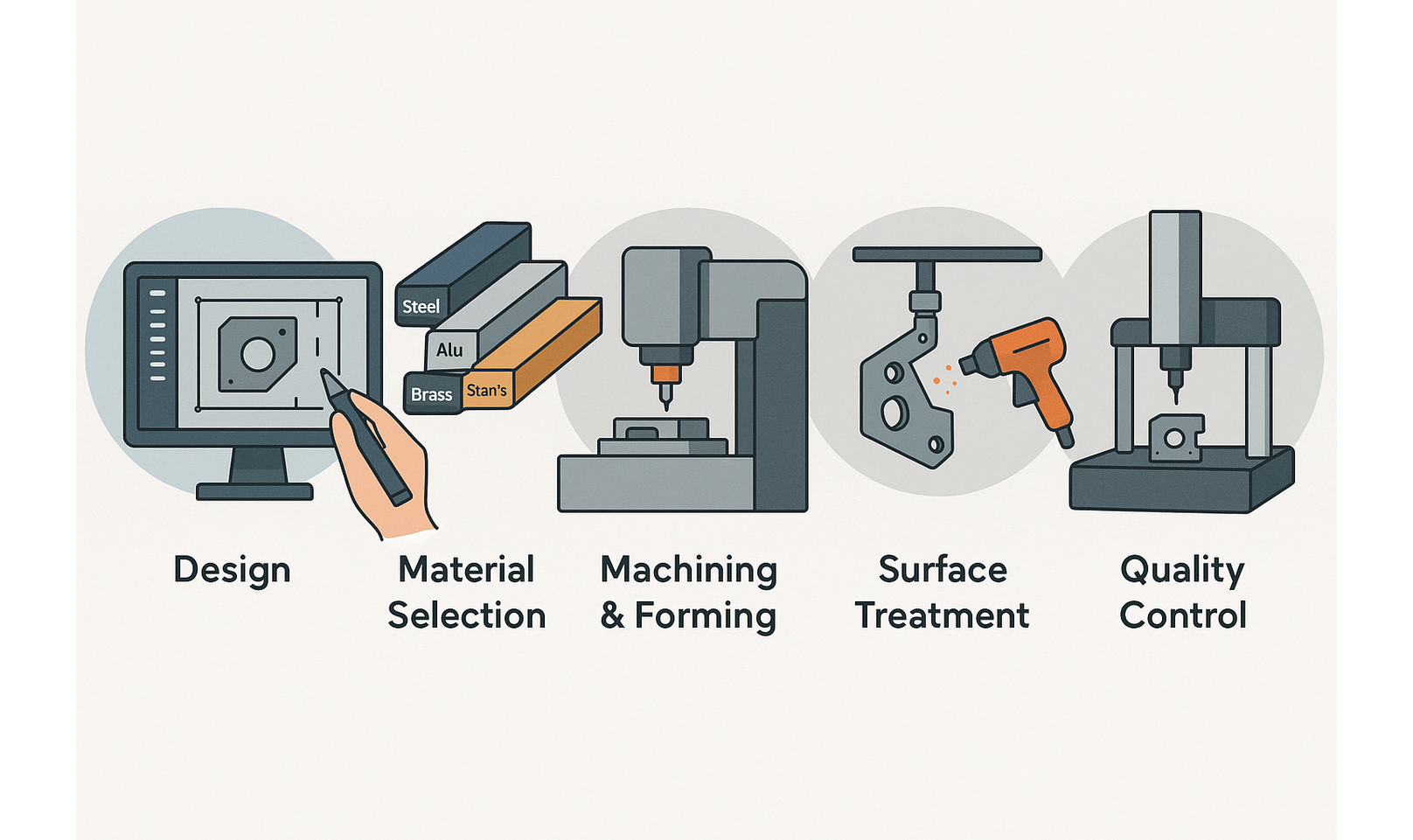 Steel
Alu
Brass
Stan's

Design

Material Selection

Machining & Forming

Surface Treatment

Quality Control