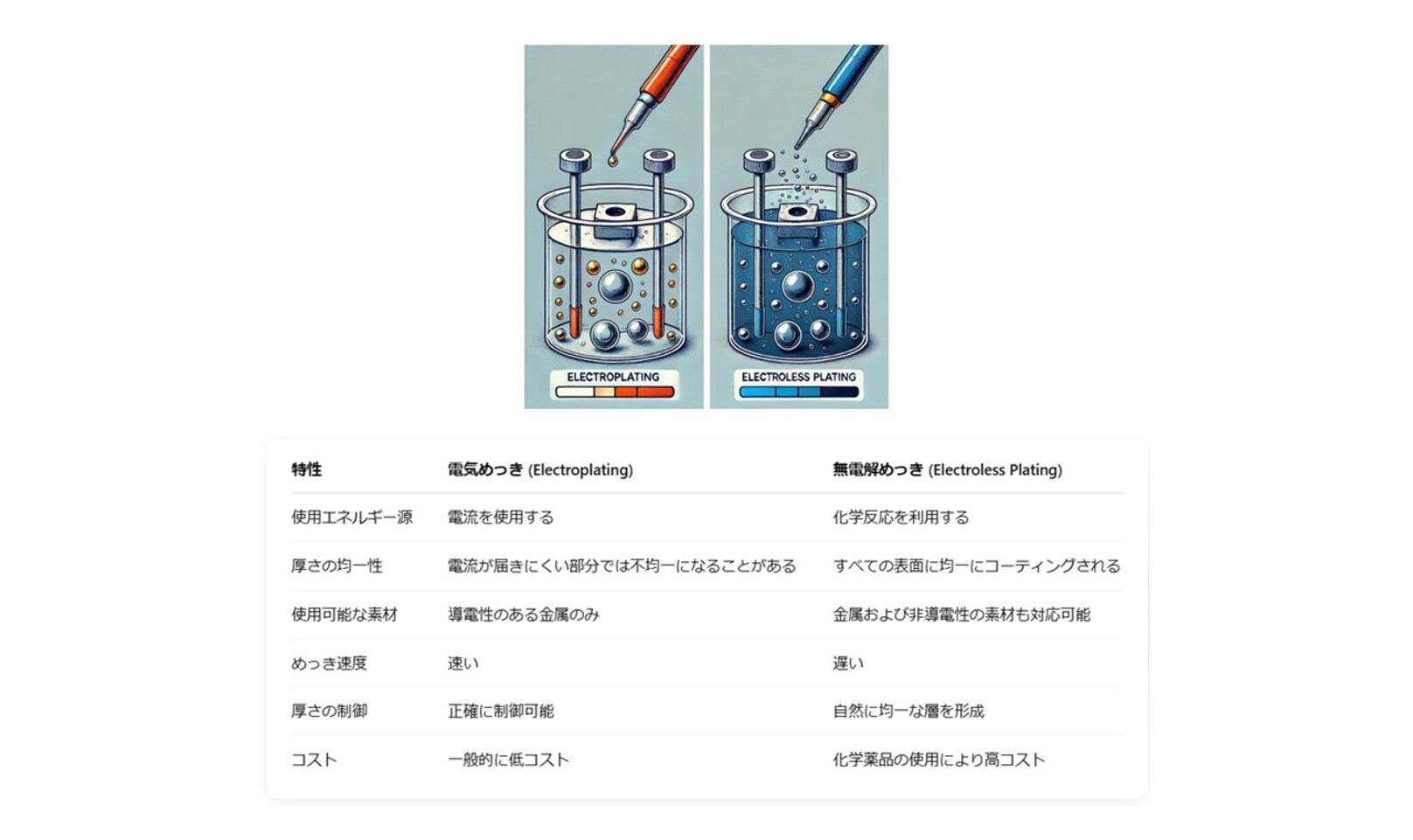 ELECTROPLATING

ELECTROLESS PLATING

| 特性 | 電気めっき (Electroplating) | 無電解めっき (Electroless Plating) |
|---|---|---|
| 使用エネルギー源 | 電流を使用する | 化学反応を利用する |
| 厚さの均一性 | 電流が届きにくい部分では不均一になることがある | すべての表面に均一にコーティングされる |
| 使用可能な素材 | 導電性のある金属のみ | 金属および非導電性の素材も対応可能 |
| めっき速度 | 速い | 遅い |
| 厚さの制御 | 正確に制御可能 | 自然に均一な層を形成 |
| コスト | 一般的に低コスト | 化学薬品の使用により高コスト |